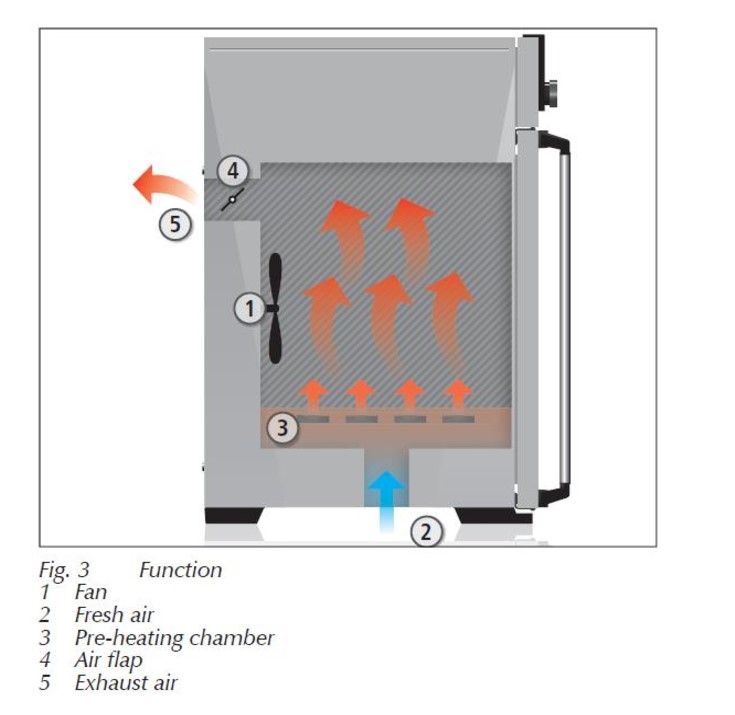 4
5
1
3
2

Fig. 3 Function
1 Fan
2 Fresh air
3 Pre-heating chamber
4 Air flap
5 Exhaust air